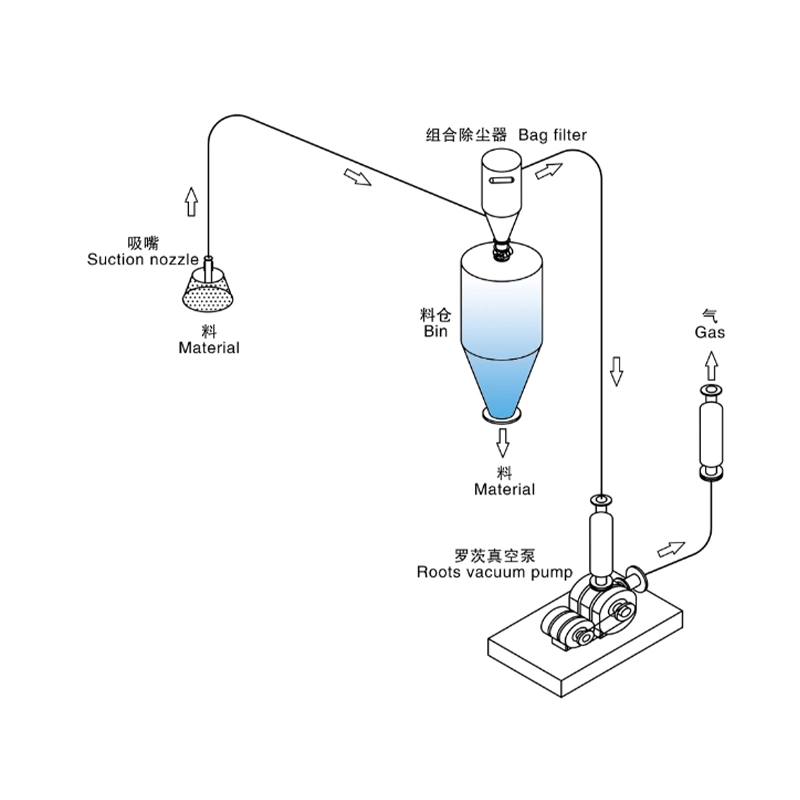 组合除尘器 Bag filter

吸嘴
Suction nozzle

料
Material

料仓
Bin

气
Gas

料
Material

罗茨真空泵
Roots vacuum pump